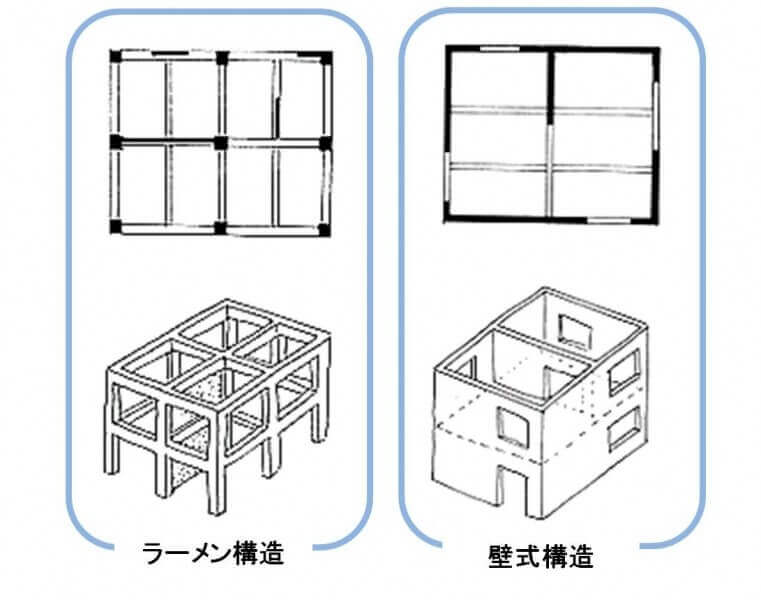 ラーメン構造

壁式構造